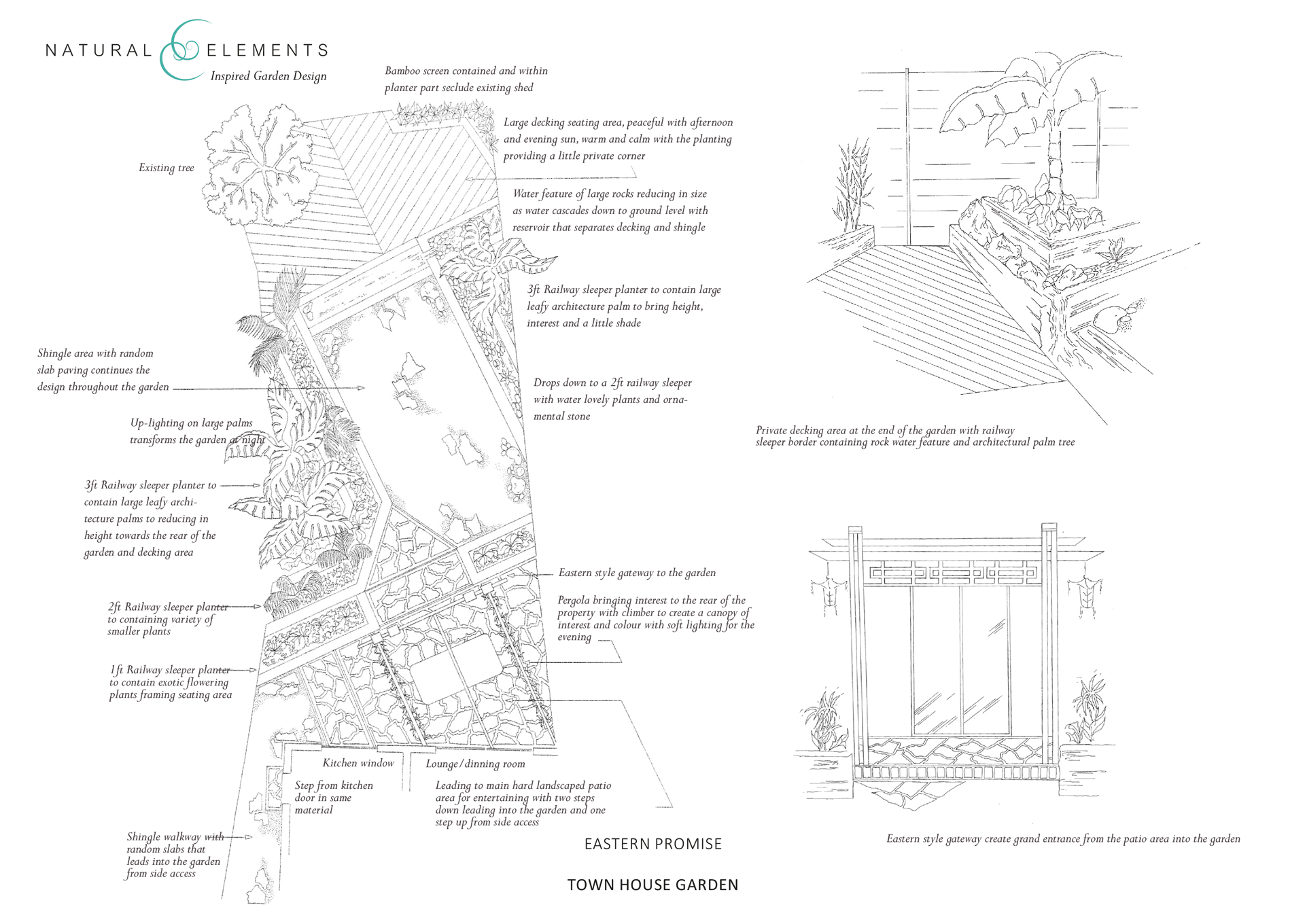 NATURAL ELEMENTS
Inspired Garden Design

Bamboo screen contained and within planter part seclude existing shed

Large decking seating area, peaceful with afternoon and evening sun, warm and calm with the planting providing a little private corner

Existing tree

Water feature of large rocks reducing in size as water cascades down to ground level with reservoir that separates decking and shingle

3ft Railway sleeper planter to contain large leafy architecture palm to bring height, interest and a little shade

Shingle area with random slab paving continues the design throughout the garden

Drops down to a 2ft railway sleeper with water lovely plants and ornamental stone

Up-lighting on large palms transforms the garden at night

3ft Railway sleeper planter to contain large leafy architecture palms to reducing in height towards the rear of the garden and decking area

Eastern style gateway to the garden

Pergola bringing interest to the rear of the property with climber to create a canopy of interest and colour with soft lighting for the evening

2ft Railway sleeper planter to containing variety of smaller plants

1ft Railway sleeper planter to contain exotic flowering plants framing seating area

Kitchen window

Lounge/dinning room

Step from kitchen door in same material

Leading to main hard landscaped patio area for entertaining with two steps down leading into the garden and one step up from side access

Shingle walkway with random slabs that leads into the garden from side access

EASTERN PROMISE

TOWN HOUSE GARDEN

Private decking area at the end of the garden with railway sleeper border containing rock water feature and architectural palm tree

Eastern style gateway create grand entrance from the patio area into the garden